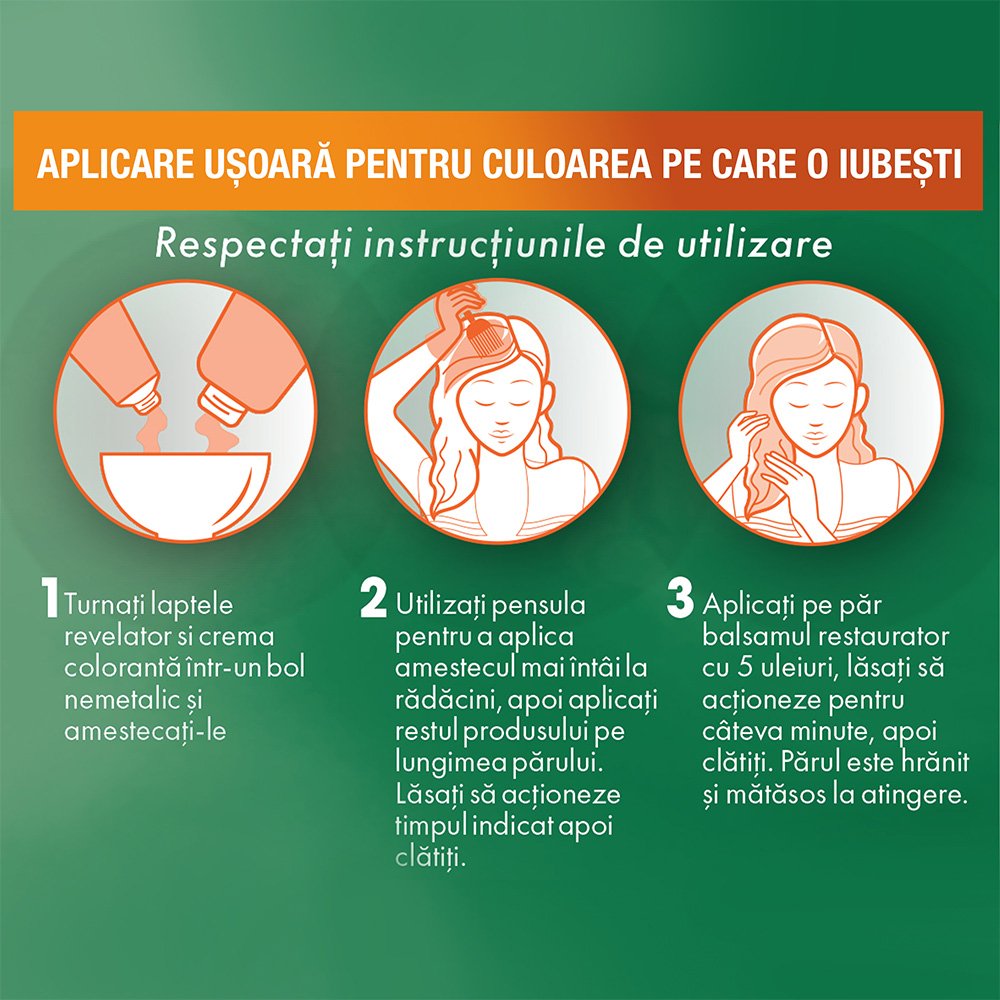 APLICARE UȘOARĂ PENTRU CULOAREA PE CARE O IUBEȘTI

Respectați instrucțiunile de utilizare

1 Turnați laptele revelator si crema colorantă într-un bol nemetalic și amestecați-le

2 Utilizați pensula pentru a aplica amestecul mai întâi la rădăcini, apoi aplicați restul produsului pe lungimea părului. Lăsați să acționeze timpul indicat apoi clătiți.

3 Aplicați pe păr balsamul restaurator cu 5 uleiuri, lăsați să acționeze pentru câteva minute, apoi clătiți. Părul este hrănit și mătăsos la atingere.